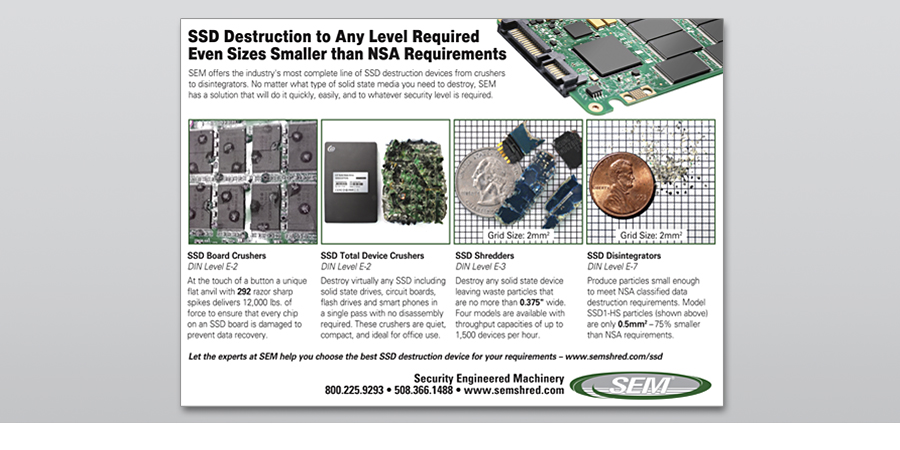 SSD Destruction to Any Level Required Even Sizes Smaller than NSA Requirements

SEM offers the industry's most complete line of SSD destruction devices from crushers to disintegrators. No matter what type of solid state media you need to destroy, SEM has a solution that will do it quickly, easily, and to whatever security level is required.

Grid Size: $2mm^2$

Grid Size: $2mm^2$

SSD Board Crushers
DIN Level E-2
At the touch of a button a unique flat anvil with 292 razor sharp spikes delivers 12,000 lbs. of force to ensure that every chip on an SSD board is damaged to prevent data recovery.

SSD Total Device Crushers
DIN Level E-2
Destroy virtually any SSD including solid state drives, circuit boards, flash drives and smart phones in a single pass with no disassembly required. These crushers are quiet, compact, and ideal for office use.

SSD Shredders
DIN Level E-3
Destroy any solid state device leaving waste particles that are no more than 0.375" wide. Four models are available with throughput capacities of up to 1,500 devices per hour.

SSD Disintegrators
DIN Level E-7
Produce particles small enough to meet NSA classified data destruction requirements. Model SSD1-HS particles (shown above) are only $0.5mm^2$ – 75% smaller than NSA requirements.

Let the experts at SEM help you choose the best SSD destruction device for your requirements – www.semshred.com/ssd

Security Engineered Machinery
800.225.9293 • 508.366.1488 • www.semshred.com

SEM